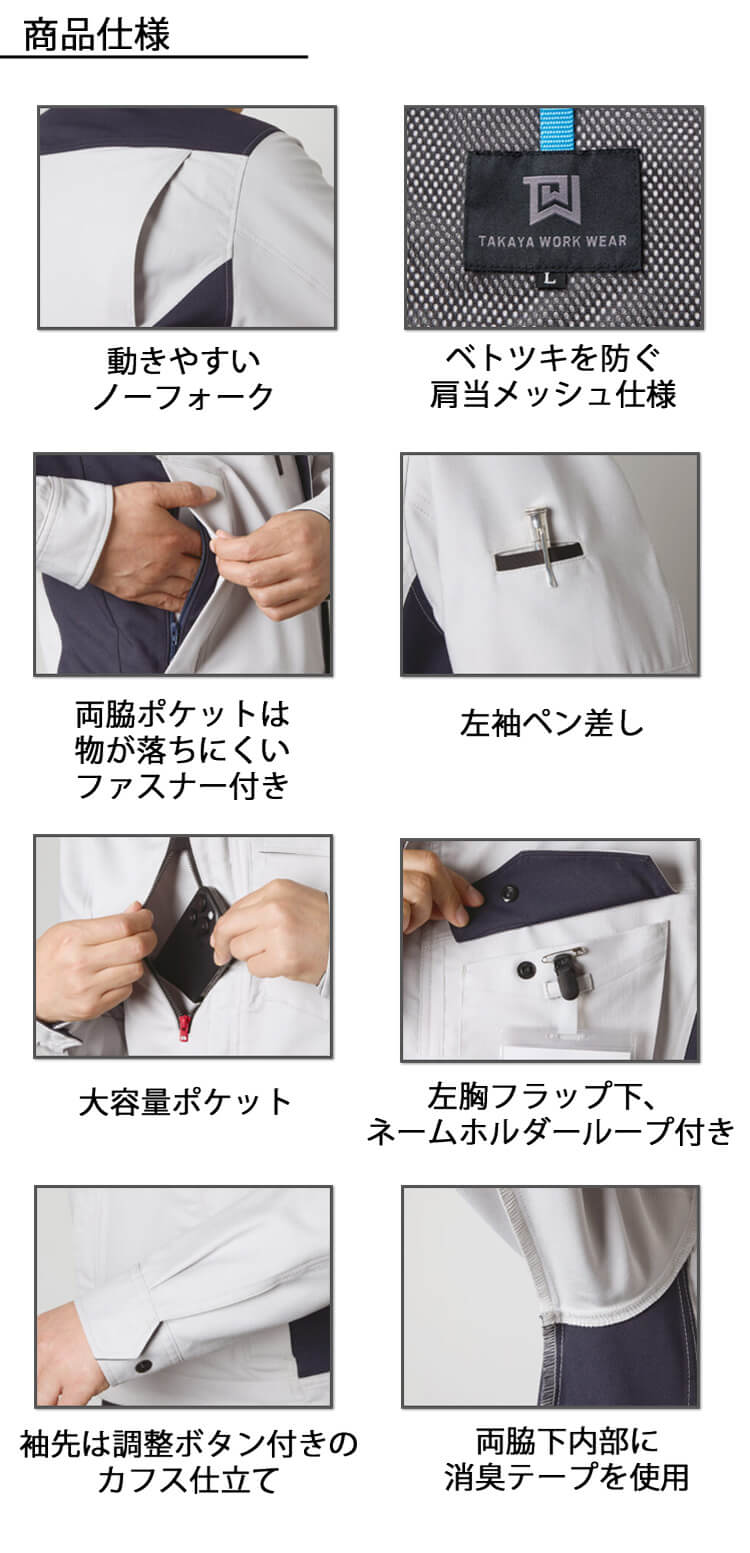 商品仕様

動きやすい
ノーフォーク

TAKAYA WORK WEAR
L

ベトツキを防ぐ
肩当メッシュ仕様

両脇ポケットは
物が落ちにくい
ファスナー付き

左袖ペン差し

大容量ポケット

左胸フラップ下、
ネームホルダーループ付き

袖先は調整ボタン付きの
カフス仕立て

両脇下内部に
消臭テープを使用